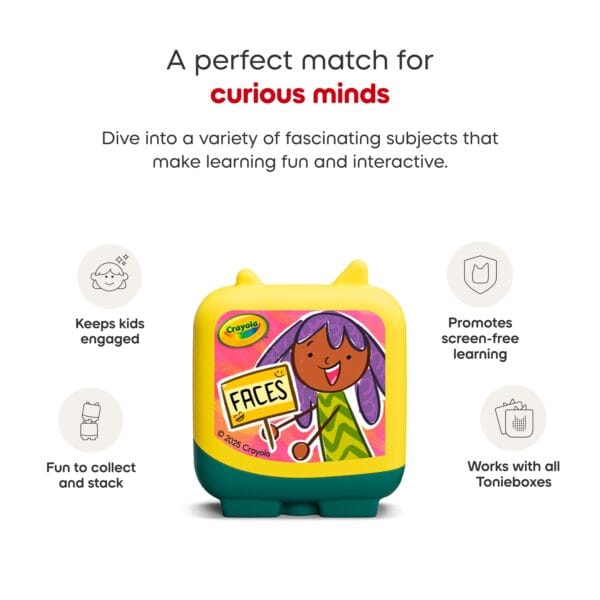 A perfect match for
curious minds

Dive into a variety of fascinating subjects that make learning fun and interactive.

Keeps kids engaged

Fun to collect and stack

Crayola

FACES

© 2025 Crayola

Promotes screen-free learning

Works with all Tonieboxes